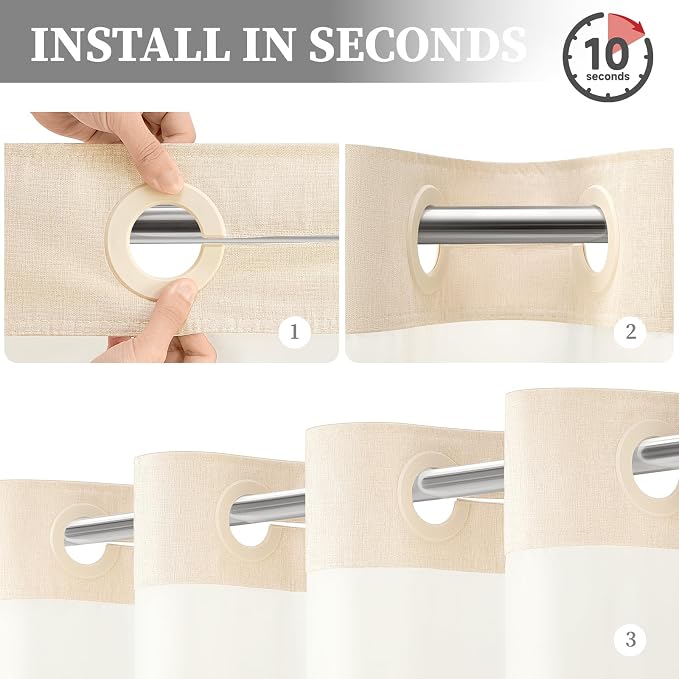 INSTALL IN SECONDS

10
seconds

1

2

3