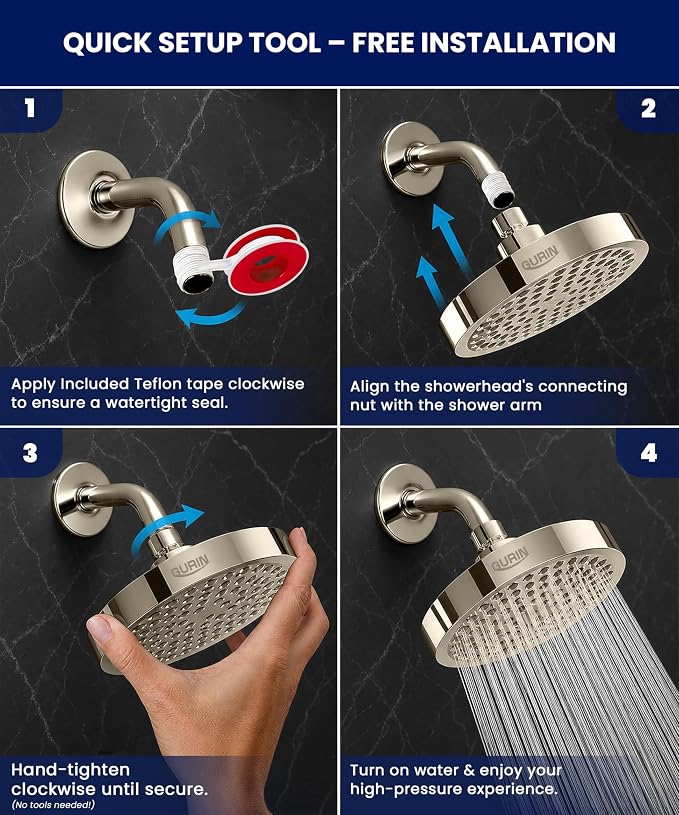 QUICK SETUP TOOL – FREE INSTALLATION

1

Apply Included Teflon tape clockwise to ensure a watertight seal.

2

GURIN

Align the showerhead's connecting nut with the shower arm

3

GURIN

Hand-tighten clockwise until secure.
(No tools needed!)

4

GURIN

Turn on water & enjoy your high-pressure experience.