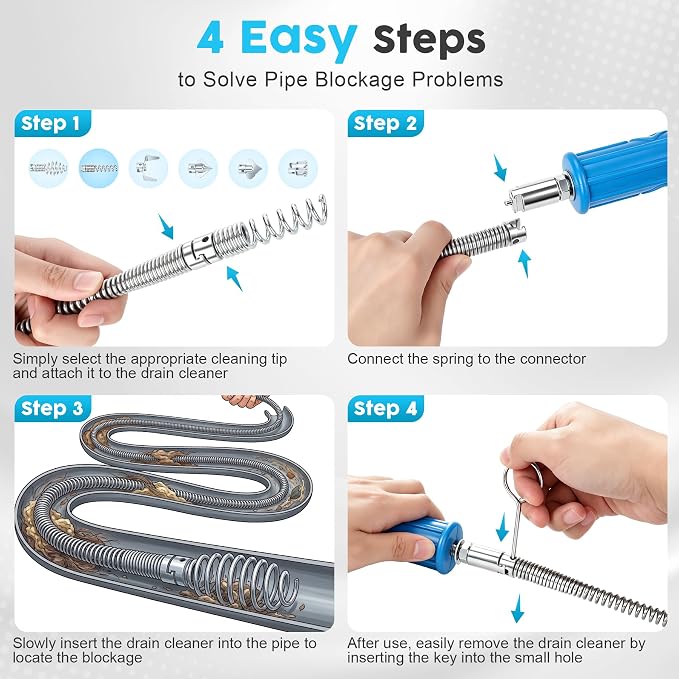 4 Easy Steps
to Solve Pipe Blockage Problems

Step 1

Simply select the appropriate cleaning tip and attach it to the drain cleaner

Step 2

Connect the spring to the connector

Step 3

Slowly insert the drain cleaner into the pipe to locate the blockage

Step 4

After use, easily remove the drain cleaner by inserting the key into the small hole