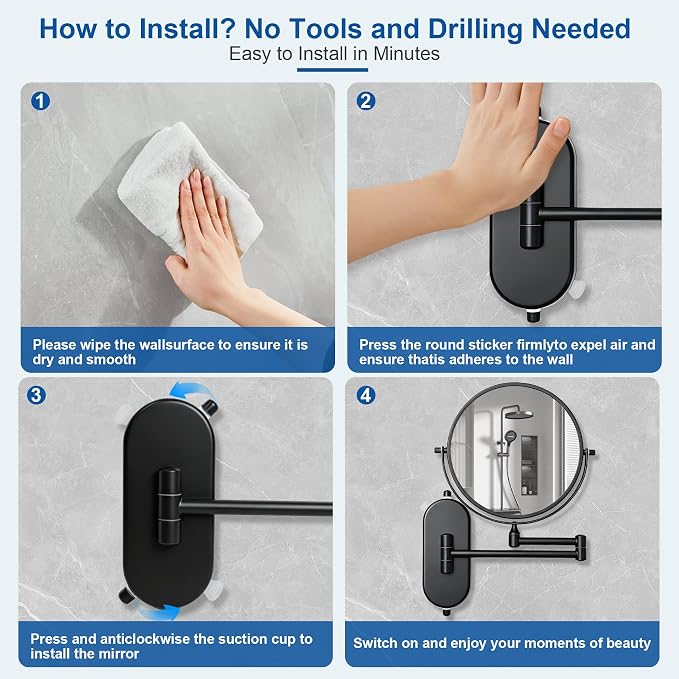 How to Install? No Tools and Drilling Needed

Easy to Install in Minutes

1

Please wipe the wallsurface to ensure it is dry and smooth

2

Press the round sticker firmlyto expel air and ensure thatis adheres to the wall

3

Press and anticlockwise the suction cup to install the mirror

4

Switch on and enjoy your moments of beauty