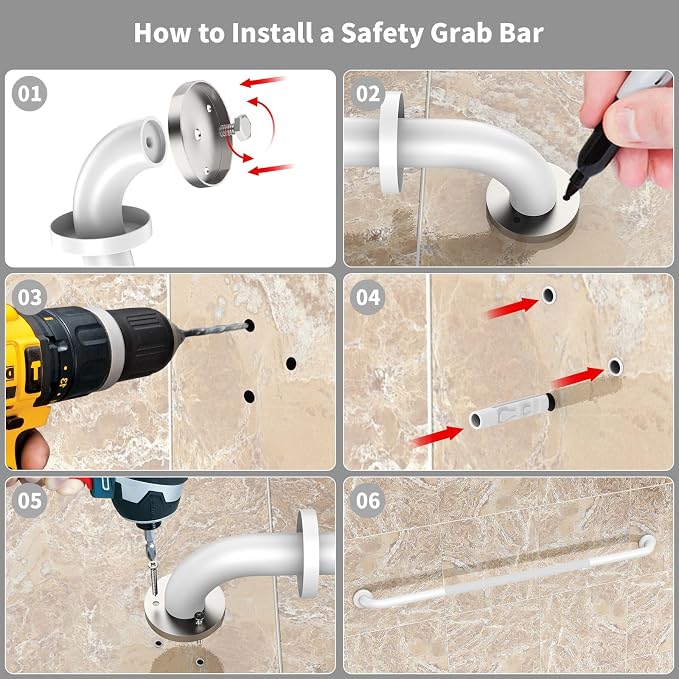 How to Install a Safety Grab Bar

01

02

03

04

05

06