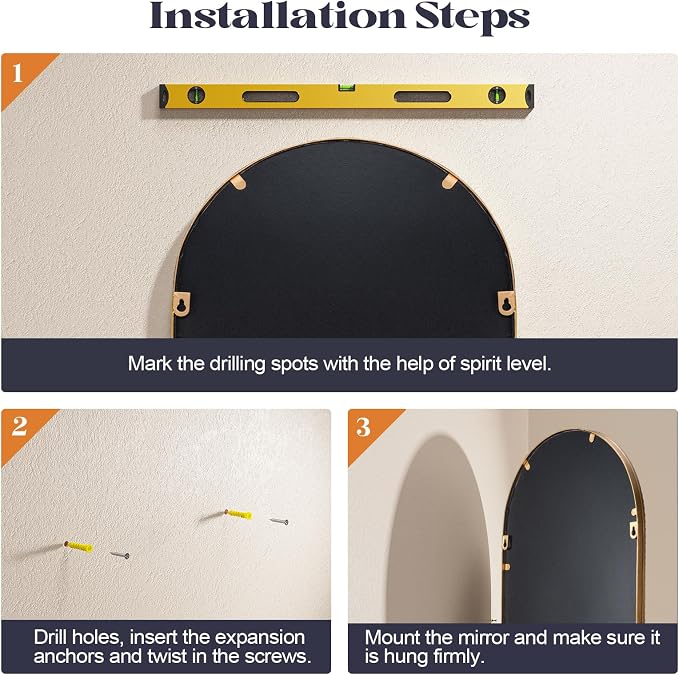 Installation Steps

1

Mark the drilling spots with the help of spirit level.

2

Drill holes, insert the expansion anchors and twist in the screws.

3

Mount the mirror and make sure it is hung firmly.