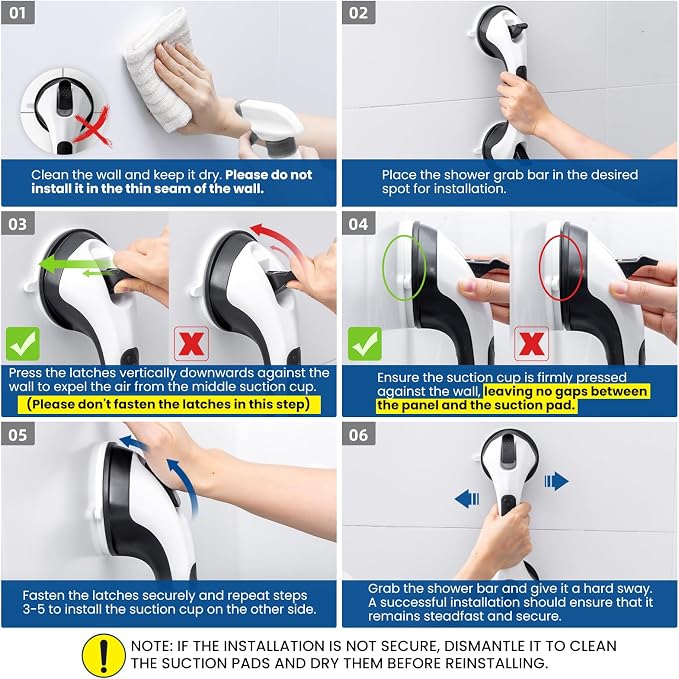 01

Clean the wall and keep it dry. Please do not install it in the thin seam of the wall.

02

Place the shower grab bar in the desired spot for installation.

03

Press the latches vertically downwards against the wall to expel the air from the middle suction cup. (Please don't fasten the latches in this step)

04

Ensure the suction cup is firmly pressed against the wall, leaving no gaps between the panel and the suction pad.

05

Fasten the latches securely and repeat steps 3-5 to install the suction cup on the other side.

06

Grab the shower bar and give it a hard sway. A successful installation should ensure that it remains steadfast and secure.

NOTE: IF THE INSTALLATION IS NOT SECURE, DISMANTLE IT TO CLEAN THE SUCTION PADS AND DRY THEM BEFORE REINSTALLING.