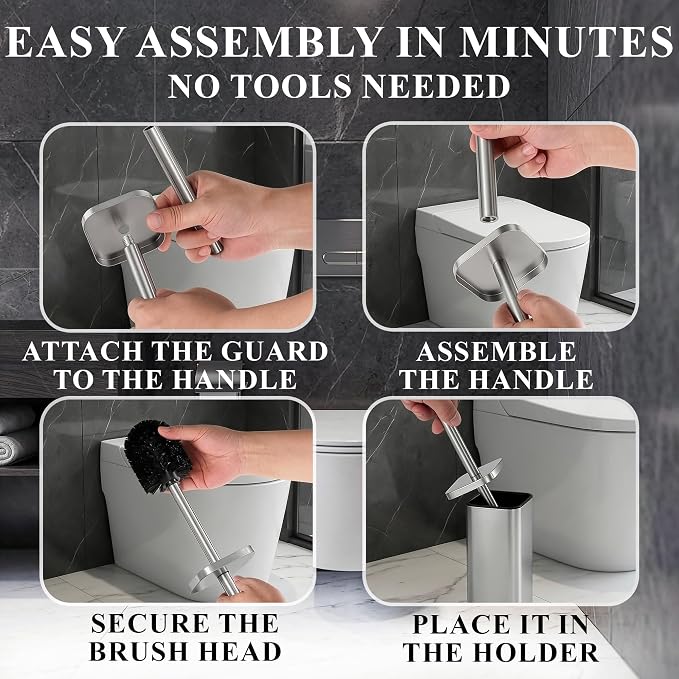 EASY ASSEMBLY IN MINUTES
NO TOOLS NEEDED

ATTACH THE GUARD TO THE HANDLE

ASSEMBLE THE HANDLE

SECURE THE BRUSH HEAD

PLACE IT IN THE HOLDER