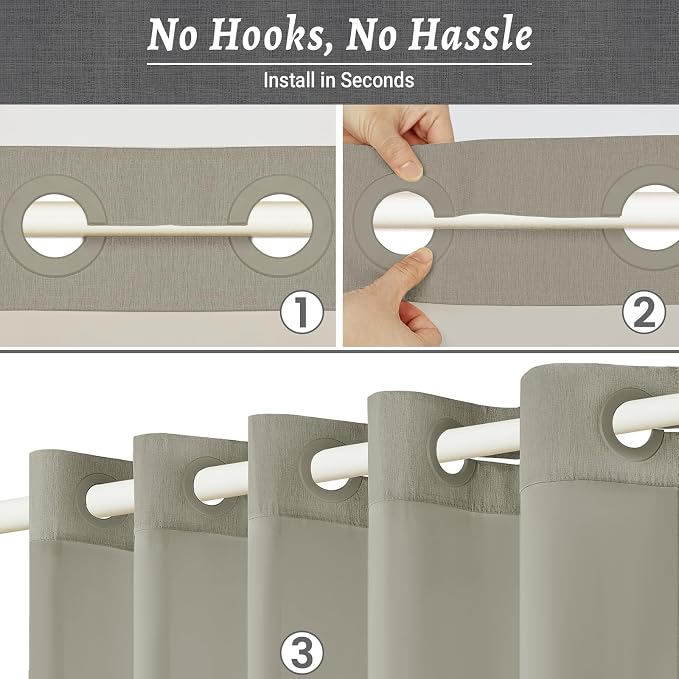 No Hooks, No Hassle
Install in Seconds

1

2

3