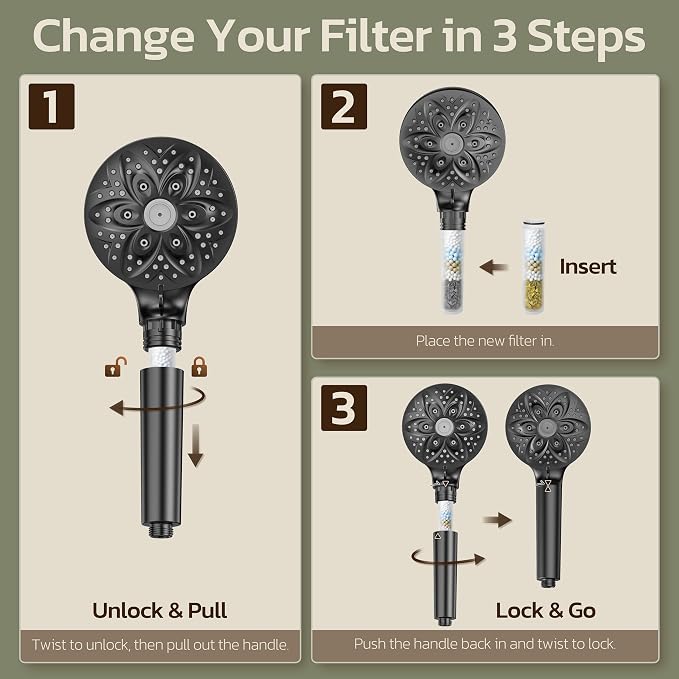 Change Your Filter in 3 Steps

1

Unlock & Pull

Twist to unlock, then pull out the handle.

2

Insert

Place the new filter in.

3

Lock & Go

Push the handle back in and twist to lock.