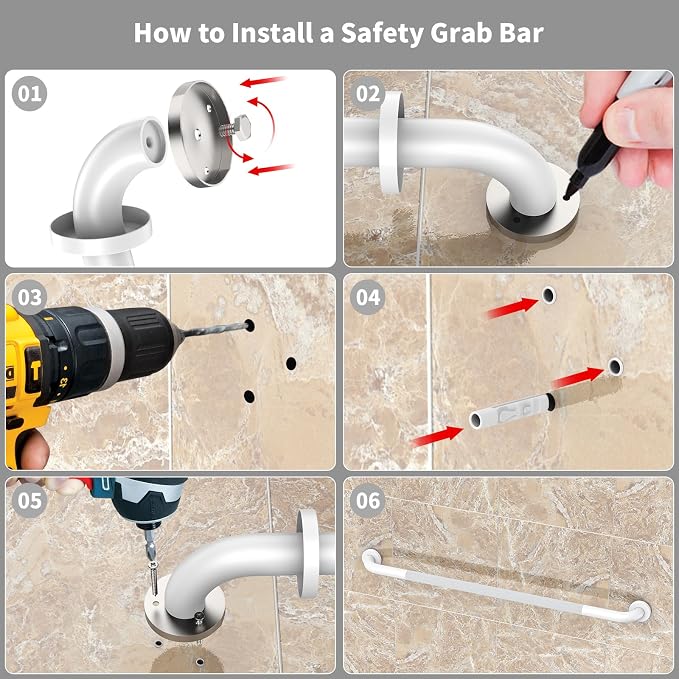 How to Install a Safety Grab Bar

01

02

03

04

05

06