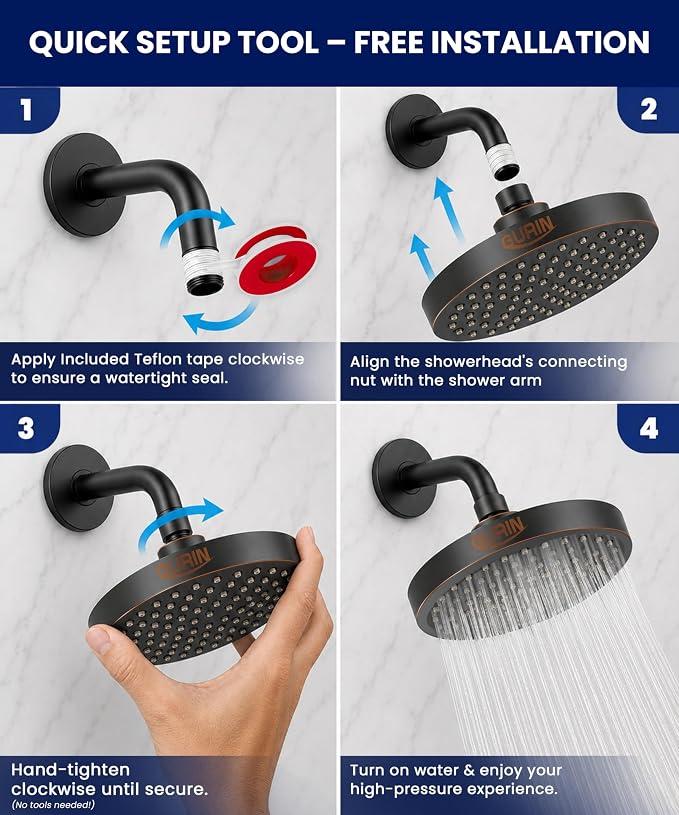 QUICK SETUP TOOL – FREE INSTALLATION

1

Apply Included Teflon tape clockwise to ensure a watertight seal.

2

GURIN

Align the showerhead's connecting nut with the shower arm

3

GURIN

Hand-tighten clockwise until secure.
(No tools needed!)

4

GURIN

Turn on water & enjoy your high-pressure experience.