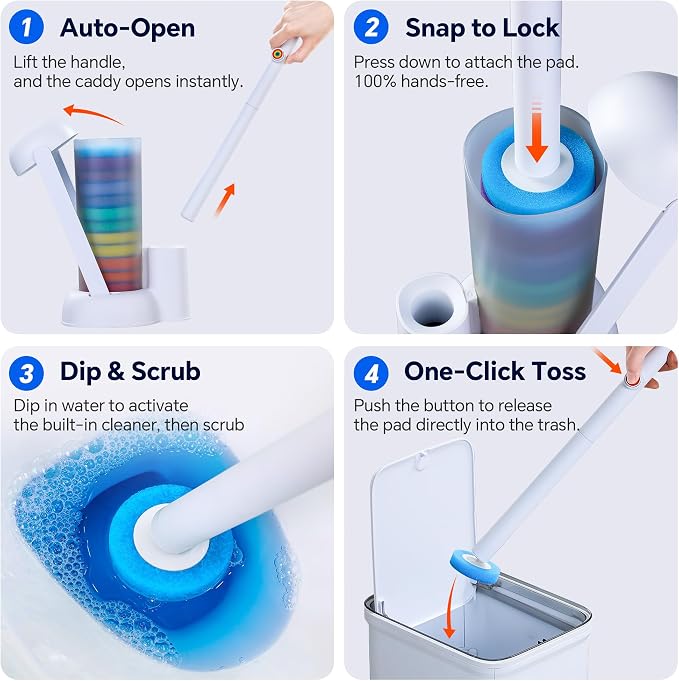 1 Auto-Open
Lift the handle, and the caddy opens instantly.

2 Snap to Lock
Press down to attach the pad. 100% hands-free.

3 Dip & Scrub
Dip in water to activate the built-in cleaner, then scrub

4 One-Click Toss
Push the button to release the pad directly into the trash.