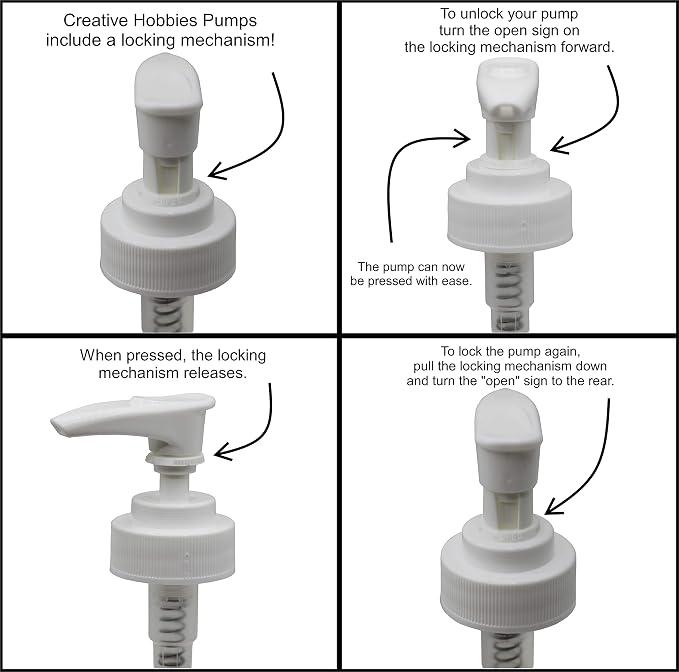 Creative Hobbies Pumps include a locking mechanism!

To unlock your pump turn the open sign on the locking mechanism forward.

The pump can now be pressed with ease.

When pressed, the locking mechanism releases.

To lock the pump again, pull the locking mechanism down and turn the "open" sign to the rear.