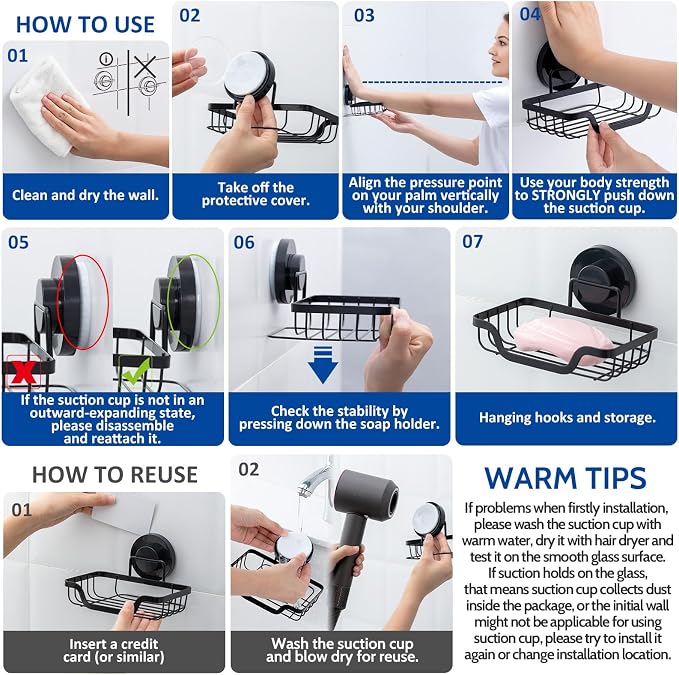 HOW TO USE

01

Clean and dry the wall.

02

Take off the protective cover.

03

Align the pressure point on your palm vertically with your shoulder.

04

Use your body strength to STRONGLY push down the suction cup.

05

If the suction cup is not in an outward-expanding state, please disassemble and reattach it.

06

Check the stability by pressing down the soap holder.

07

Hanging hooks and storage.

HOW TO REUSE

01

Insert a credit card (or similar)

02

Wash the suction cup and blow dry for reuse.

WARM TIPS

If problems when firstly installation, please wash the suction cup with warm water, dry it with hair dryer and test it on the smooth glass surface. If suction holds on the glass, that means suction cup collects dust inside the package, or the initial wall might not be applicable for using suction cup, please try to install it again or change installation location.