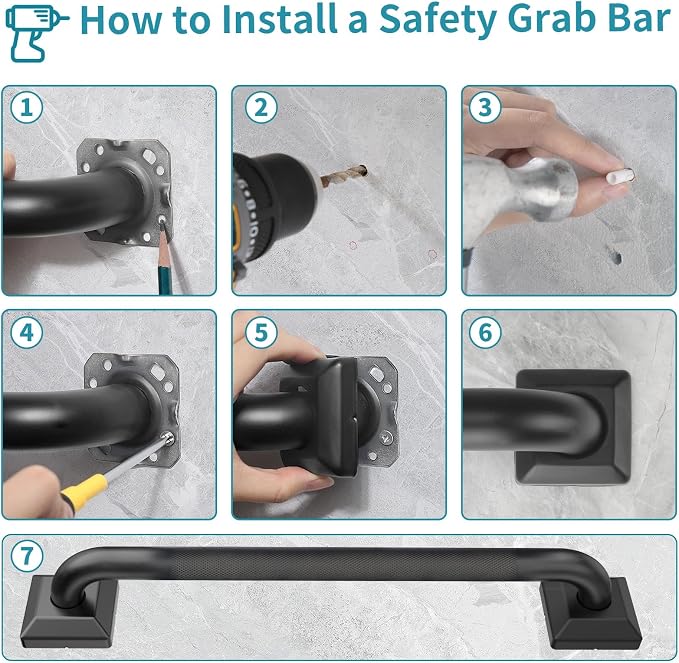 How to Install a Safety Grab Bar

1

2

3

4

5

6

7