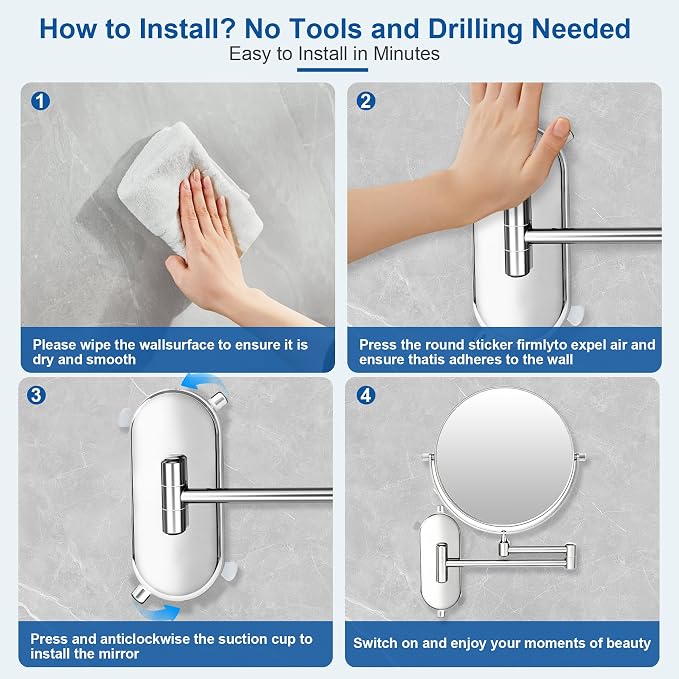 How to Install? No Tools and Drilling Needed
Easy to Install in Minutes

1
Please wipe the wallsurface to ensure it is dry and smooth

2
Press the round sticker firmlyto expel air and ensure thatis adheres to the wall

3
Press and anticlockwise the suction cup to install the mirror

4
Switch on and enjoy your moments of beauty