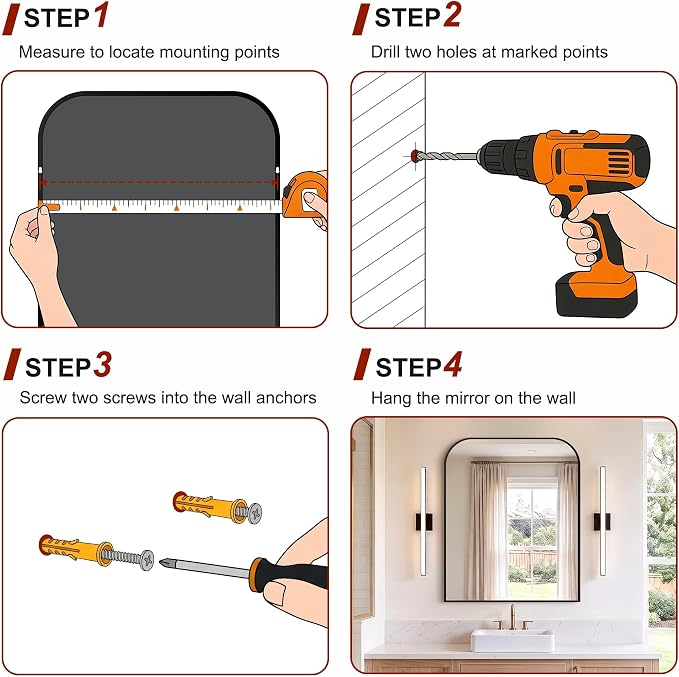 STEP 1
Measure to locate mounting points

STEP 2
Drill two holes at marked points

STEP 3
Screw two screws into the wall anchors

STEP 4
Hang the mirror on the wall