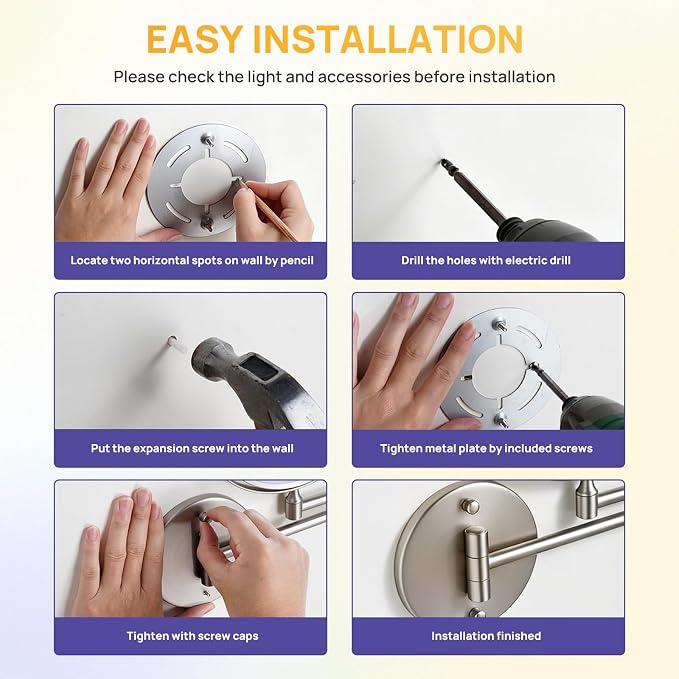 EASY INSTALLATION

Please check the light and accessories before installation

Locate two horizontal spots on wall by pencil

Drill the holes with electric drill

Put the expansion screw into the wall

Tighten metal plate by included screws

Tighten with screw caps

Installation finished