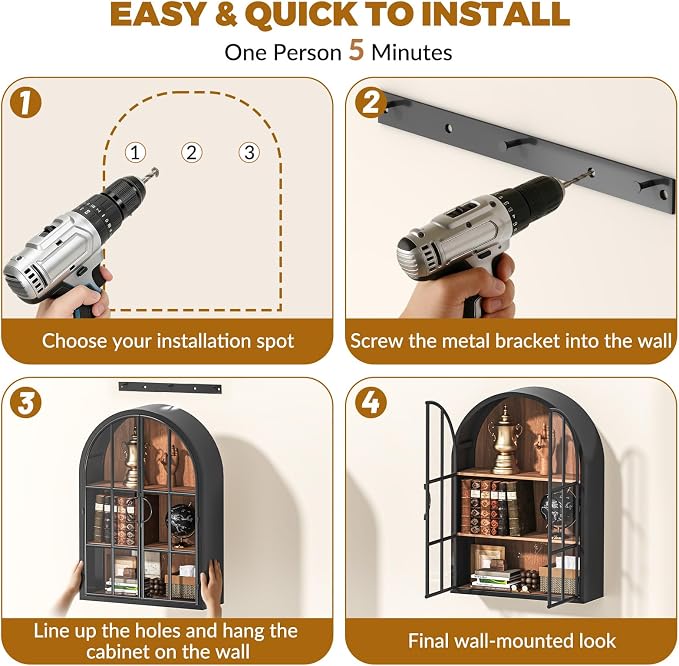 EASY & QUICK TO INSTALL
One Person 5 Minutes

1
① ② ③
Choose your installation spot

2
Screw the metal bracket into the wall

3
Line up the holes and hang the cabinet on the wall

4
Final wall-mounted look