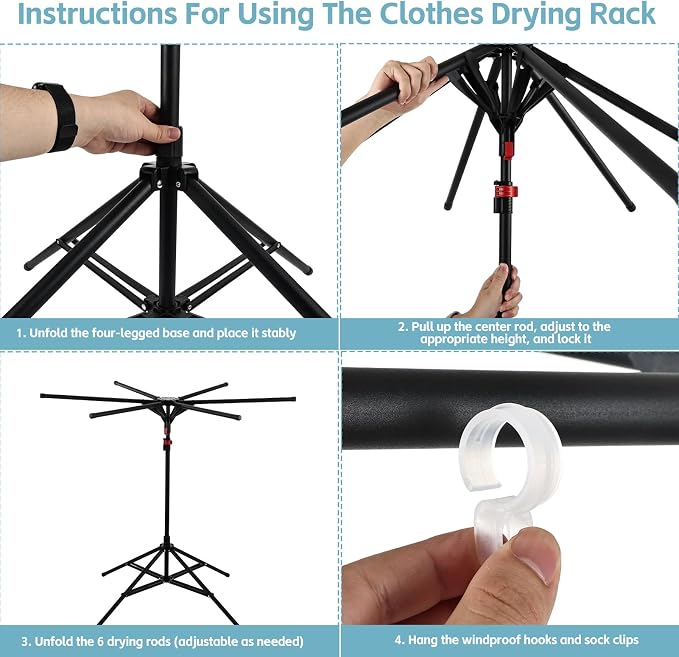 Instructions For Using The Clothes Drying Rack

1. Unfold the four-legged base and place it stably

2. Pull up the center rod, adjust to the appropriate height, and lock it

3. Unfold the 6 drying rods (adjustable as needed)

4. Hang the windproof hooks and sock clips