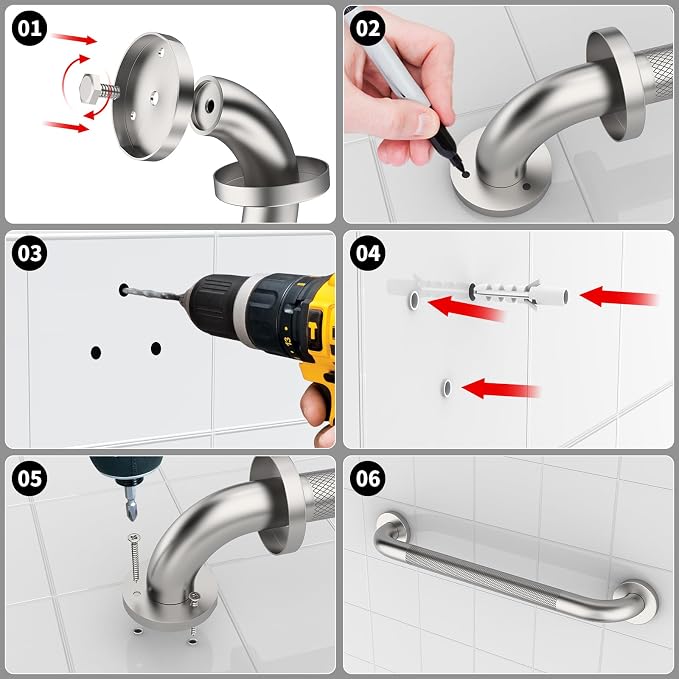 01

02

03

13

04

05

06