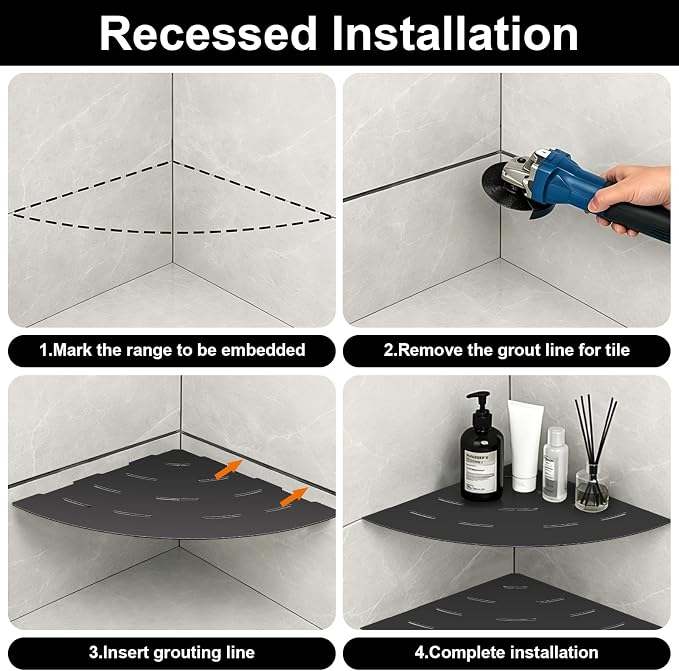 Recessed Installation

1.Mark the range to be embedded

2.Remove the grout line for tile

3.Insert grouting line

4.Complete installation