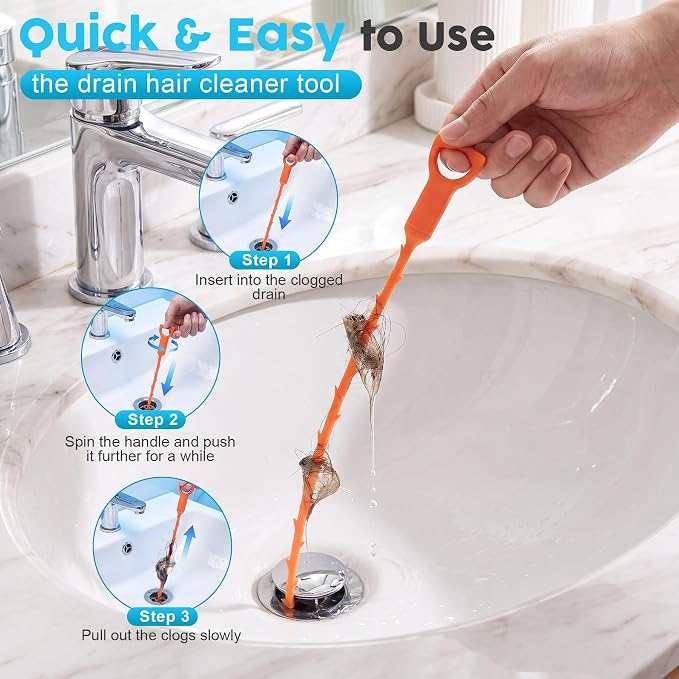 Quick & Easy to Use

the drain hair cleaner tool

Step 1
Insert into the clogged drain

Step 2
Spin the handle and push it further for a while

Step 3
Pull out the clogs slowly