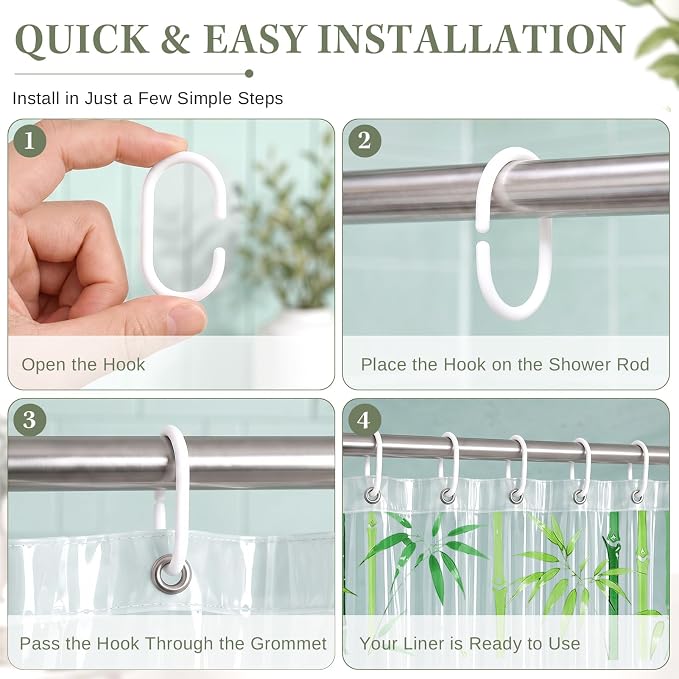 QUICK & EASY INSTALLATION

Install in Just a Few Simple Steps

1

Open the Hook

2

Place the Hook on the Shower Rod

3

Pass the Hook Through the Grommet

4

Your Liner is Ready to Use