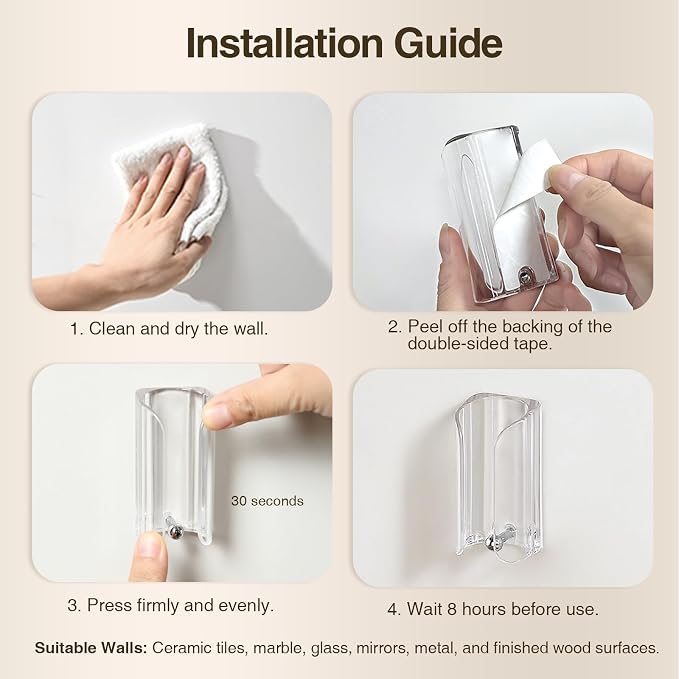 Installation Guide

1. Clean and dry the wall.

2. Peel off the backing of the double-sided tape.

30 seconds

3. Press firmly and evenly.

4. Wait 8 hours before use.

Suitable Walls: Ceramic tiles, marble, glass, mirrors, metal, and finished wood surfaces.