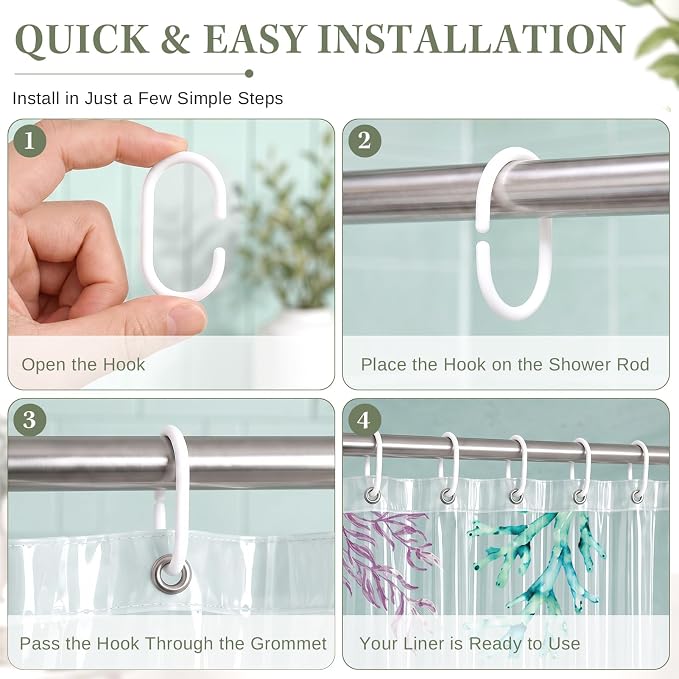 QUICK & EASY INSTALLATION

Install in Just a Few Simple Steps

1

Open the Hook

2

Place the Hook on the Shower Rod

3

Pass the Hook Through the Grommet

4

Your Liner is Ready to Use