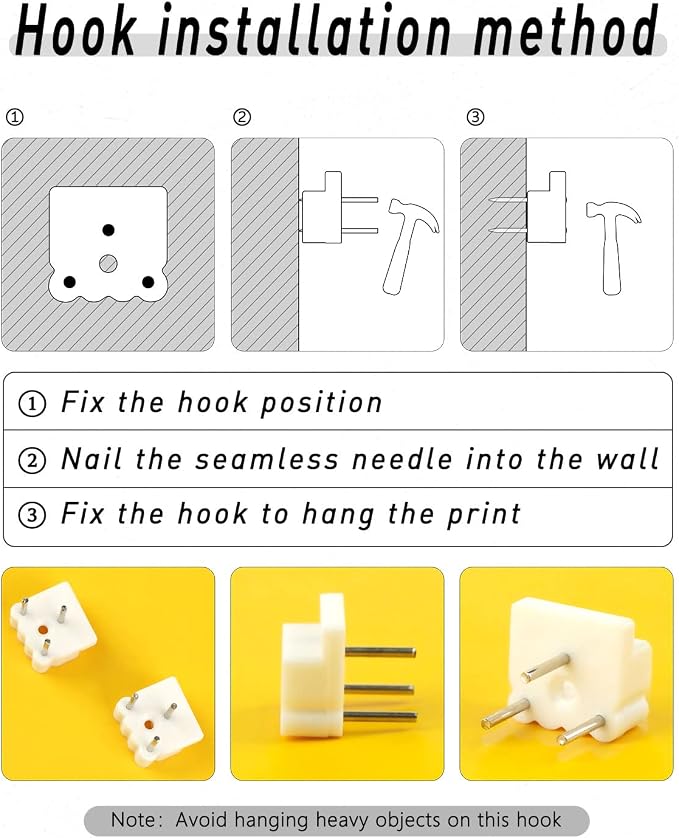 Hook installation method

①

②

③

① Fix the hook position

② Nail the seamless needle into the wall

③ Fix the hook to hang the print

Note: Avoid hanging heavy objects on this hook