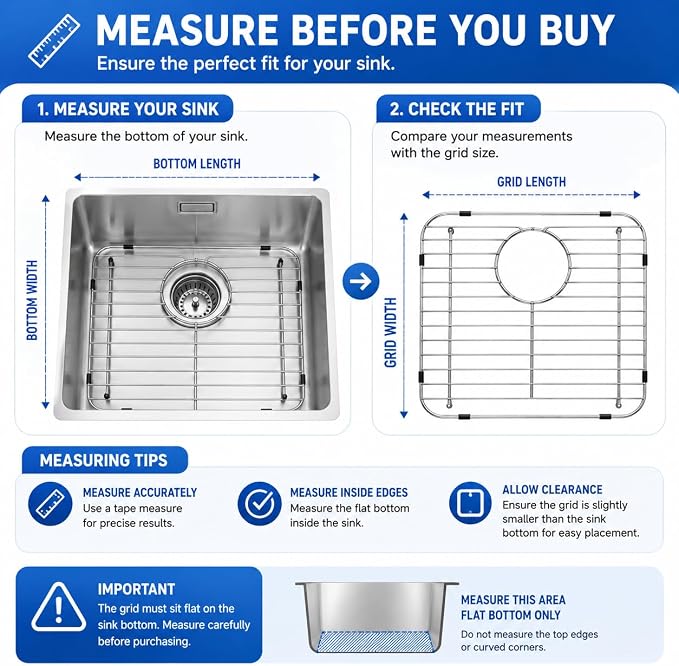 MEASURE BEFORE YOU BUY
Ensure the perfect fit for your sink.

1. MEASURE YOUR SINK
Measure the bottom of your sink.

BOTTOM LENGTH
BOTTOM WIDTH

2. CHECK THE FIT
Compare your measurements with the grid size.

GRID LENGTH
GRID WIDTH

MEASURING TIPS

MEASURE ACCURATELY
Use a tape measure for precise results.

MEASURE INSIDE EDGES
Measure the flat bottom inside the sink.

ALLOW CLEARANCE
Ensure the grid is slightly smaller than the sink bottom for easy placement.

IMPORTANT
The grid must sit flat on the sink bottom. Measure carefully before purchasing.

MEASURE THIS AREA
FLAT BOTTOM ONLY
Do not measure the top edges or curved corners.