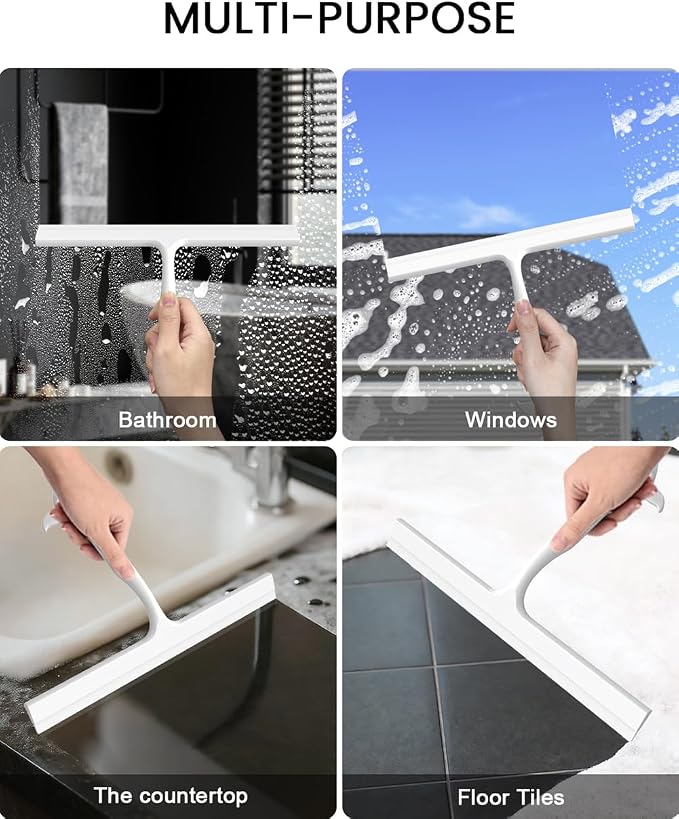 MULTI-PURPOSE

Bathroom

Windows

The countertop

Floor Tiles