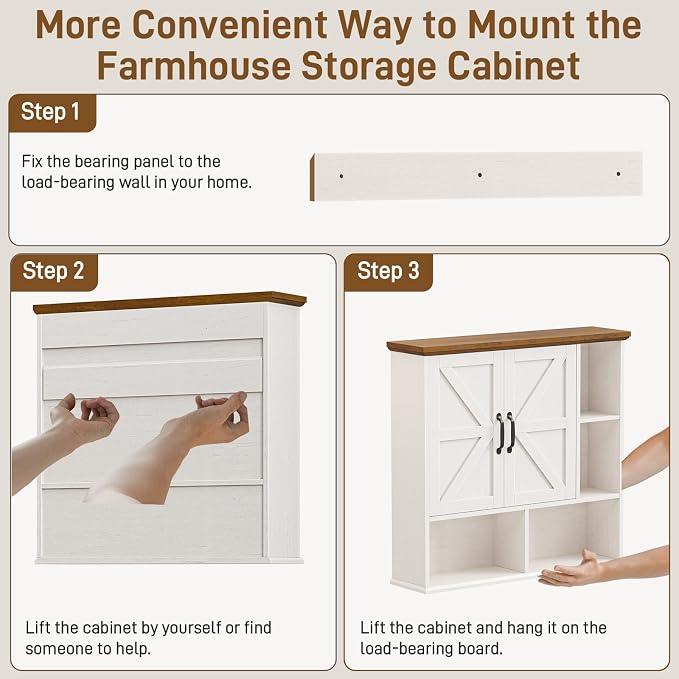 More Convenient Way to Mount the Farmhouse Storage Cabinet

Step 1

Fix the bearing panel to the load-bearing wall in your home.

Step 2

Lift the cabinet by yourself or find someone to help.

Step 3

Lift the cabinet and hang it on the load-bearing board.