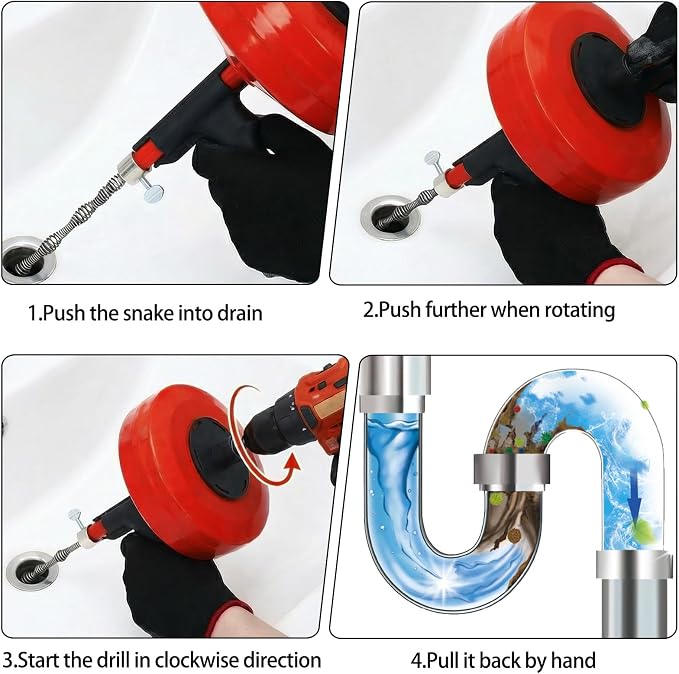 1.Push the snake into drain

2.Push further when rotating

3.Start the drill in clockwise direction

4.Pull it back by hand