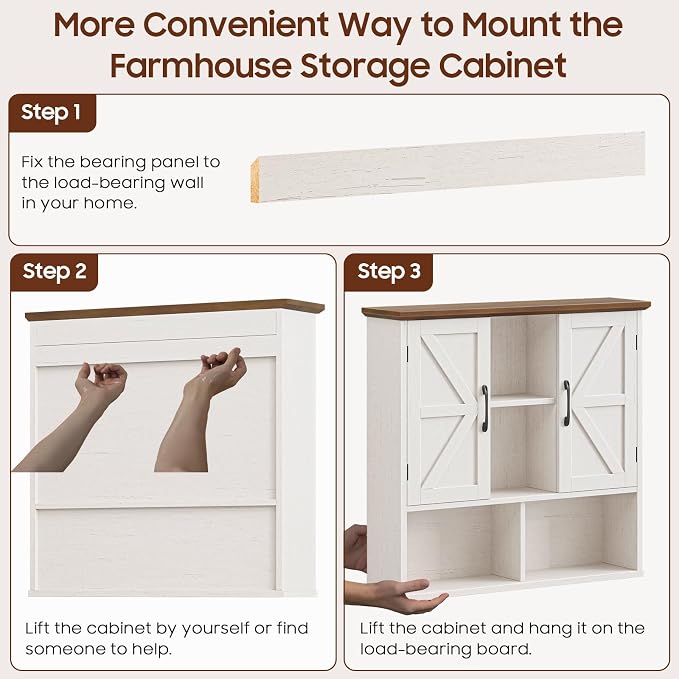 More Convenient Way to Mount the Farmhouse Storage Cabinet

Step 1

Fix the bearing panel to the load-bearing wall in your home.

Step 2

Lift the cabinet by yourself or find someone to help.

Step 3

Lift the cabinet and hang it on the load-bearing board.