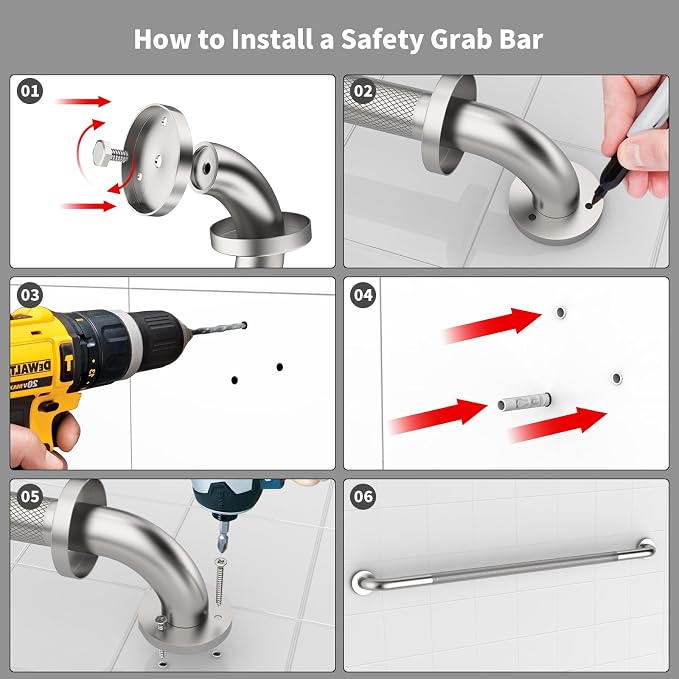 How to Install a Safety Grab Bar

01

02

03

DEWALT
20V MAX

04

05

06