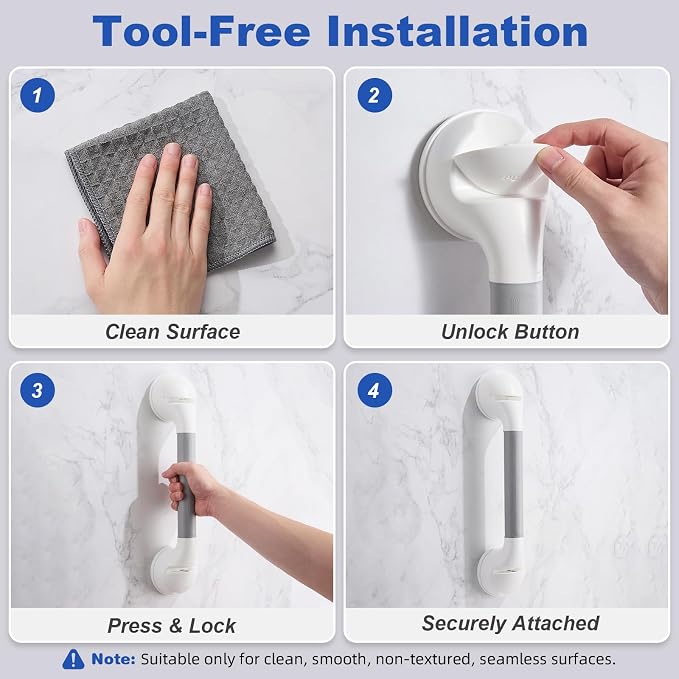 Tool-Free Installation

1

Clean Surface

2

Unlock Button

3

Press & Lock

4

Securely Attached

Note: Suitable only for clean, smooth, non-textured, seamless surfaces.