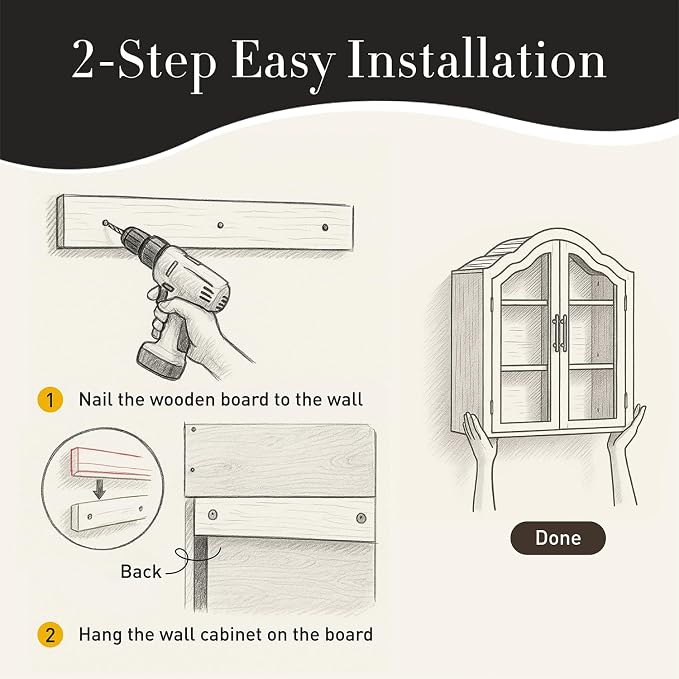 2-Step Easy Installation

1 Nail the wooden board to the wall

Back

2 Hang the wall cabinet on the board

Done