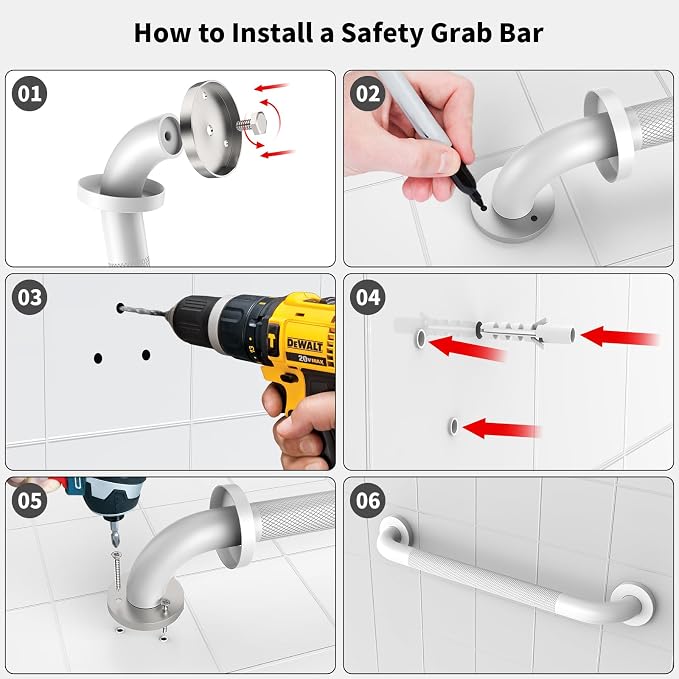 How to Install a Safety Grab Bar

01

02

03

DEWALT
20V MAX

04

05

06