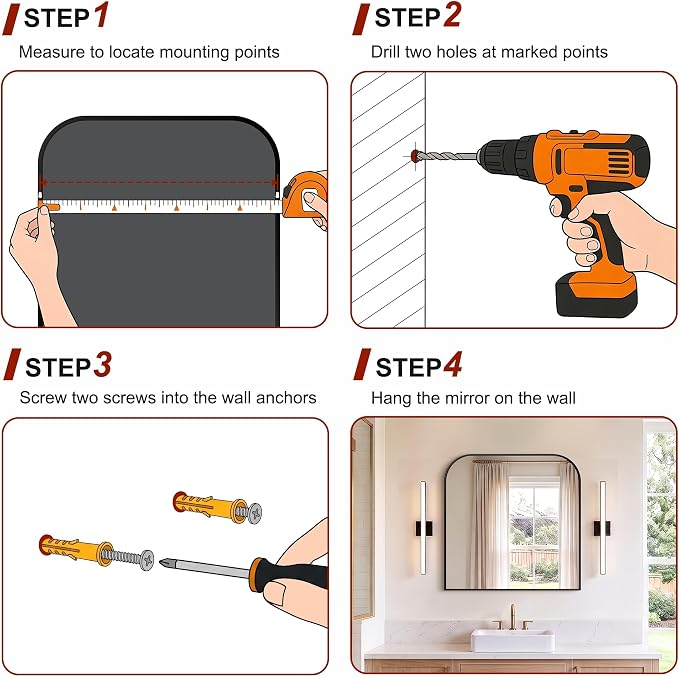 STEP1
Measure to locate mounting points

STEP2
Drill two holes at marked points

STEP3
Screw two screws into the wall anchors

STEP4
Hang the mirror on the wall