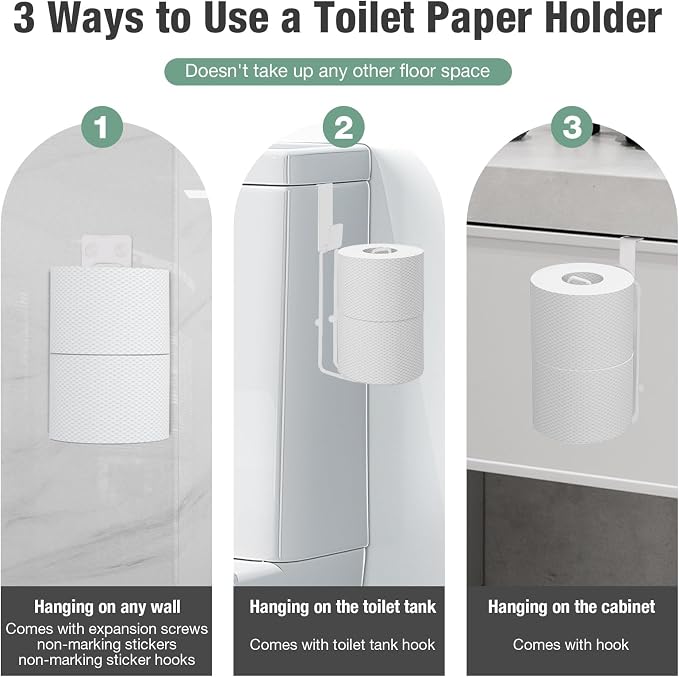 3 Ways to Use a Toilet Paper Holder

Doesn't take up any other floor space

1

Hanging on any wall
Comes with expansion screws
non-marking stickers
non-marking sticker hooks

2

Hanging on the toilet tank
Comes with toilet tank hook

3

Hanging on the cabinet
Comes with hook