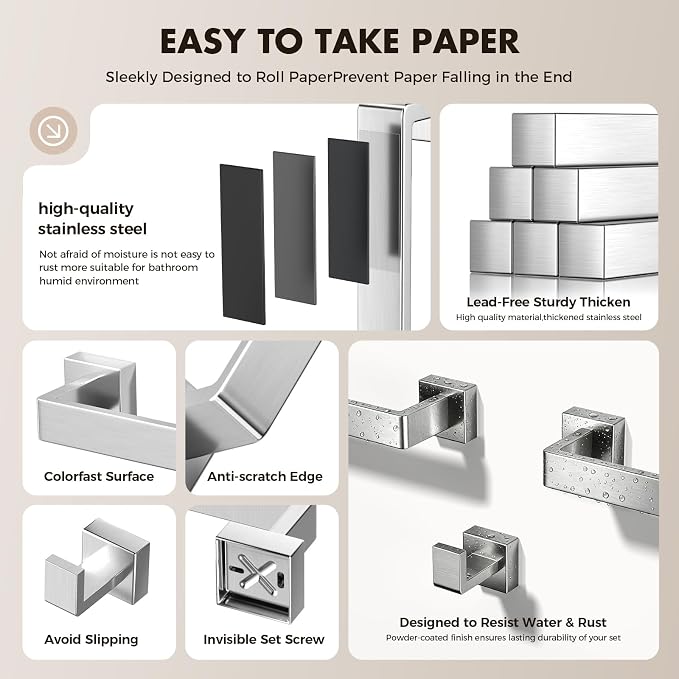 EASY TO TAKE PAPER

Sleekly Designed to Roll PaperPrevent Paper Falling in the End

high-quality stainless steel

Not afraid of moisture is not easy to rust more suitable for bathroom humid environment

Lead-Free Sturdy Thicken

High quality material,thickened stainless steel

Colorfast Surface

Anti-scratch Edge

Avoid Slipping

Invisible Set Screw

Designed to Resist Water & Rust

Powder-coated finish ensures lasting durability of your set