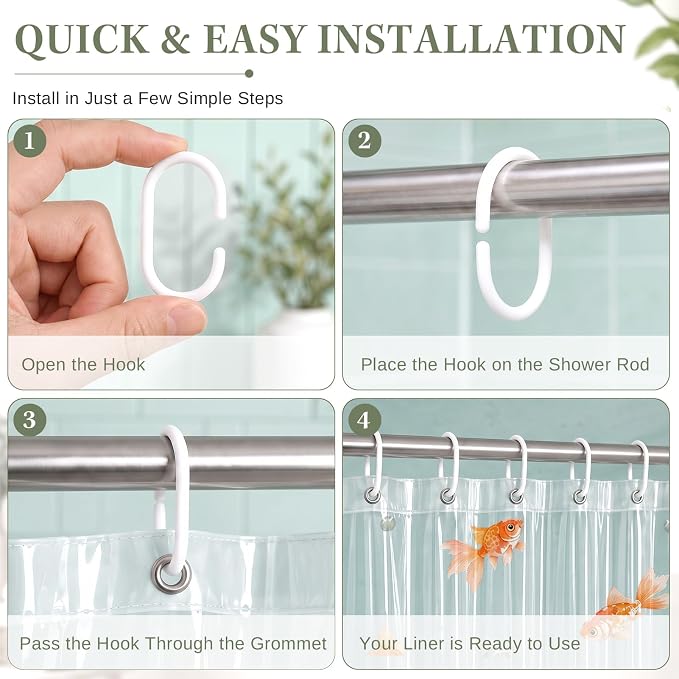 QUICK & EASY INSTALLATION

Install in Just a Few Simple Steps

1
Open the Hook

2
Place the Hook on the Shower Rod

3
Pass the Hook Through the Grommet

4
Your Liner is Ready to Use