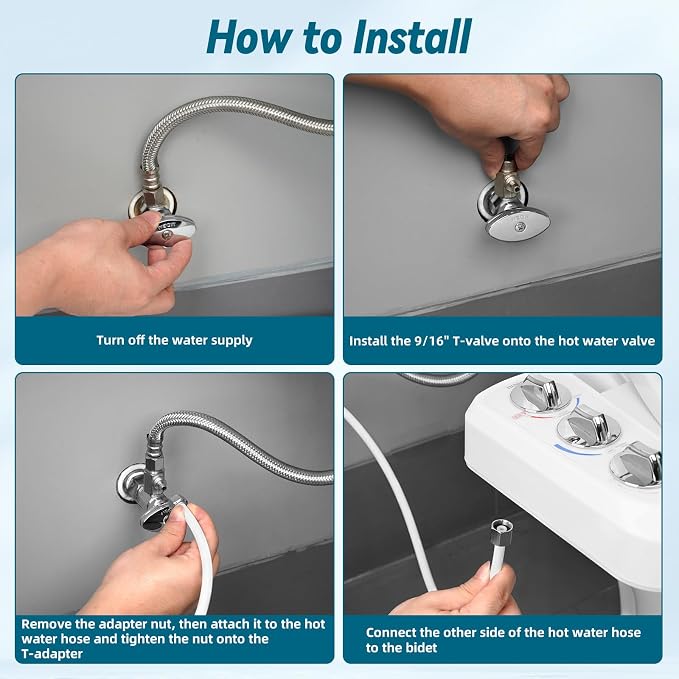 How to Install

Turn off the water supply

Install the 9/16" T-valve onto the hot water valve

Remove the adapter nut, then attach it to the hot water hose and tighten the nut onto the T-adapter

Connect the other side of the hot water hose to the bidet