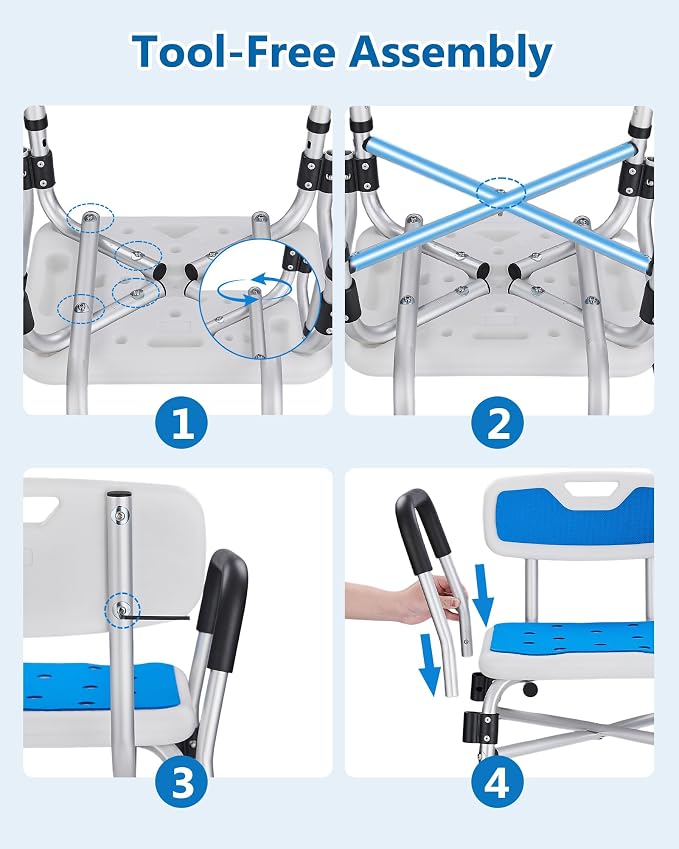 Tool-Free Assembly

1

2

3

4