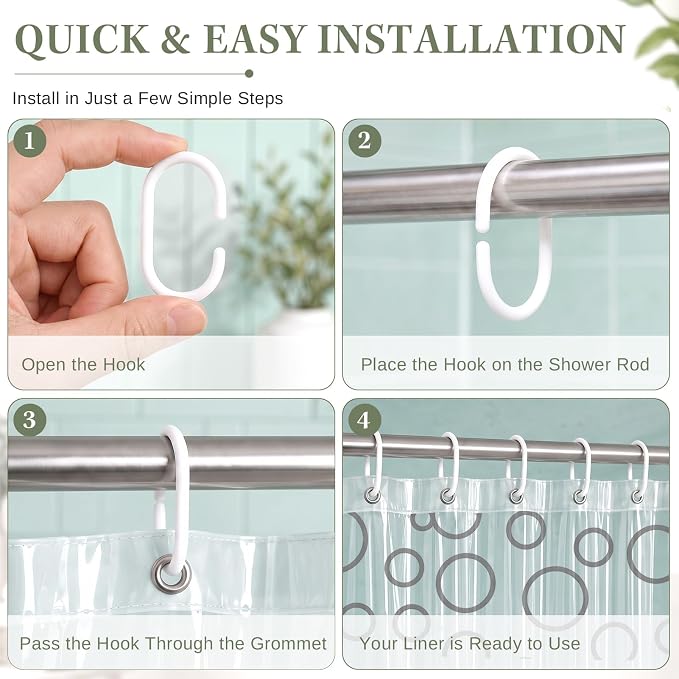 QUICK & EASY INSTALLATION

Install in Just a Few Simple Steps

1

Open the Hook

2

Place the Hook on the Shower Rod

3

Pass the Hook Through the Grommet

4

Your Liner is Ready to Use