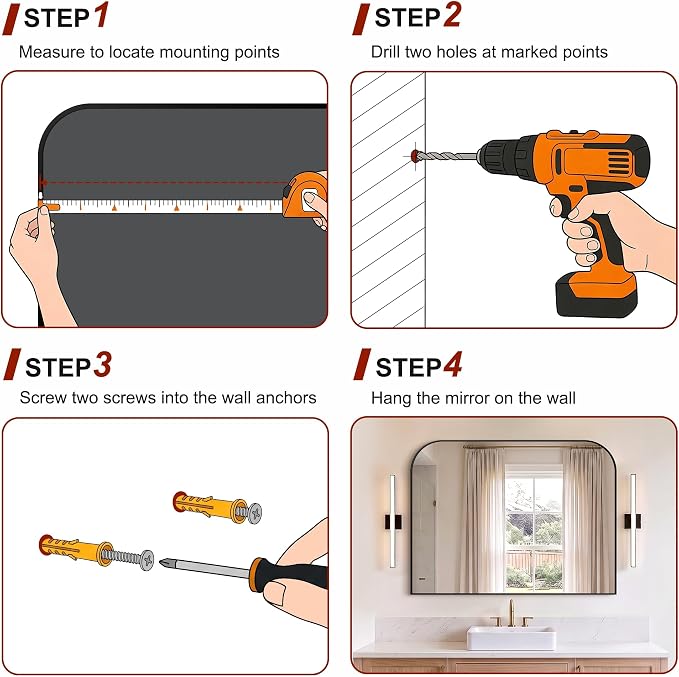 STEP 1
Measure to locate mounting points

STEP 2
Drill two holes at marked points

STEP 3
Screw two screws into the wall anchors

STEP 4
Hang the mirror on the wall