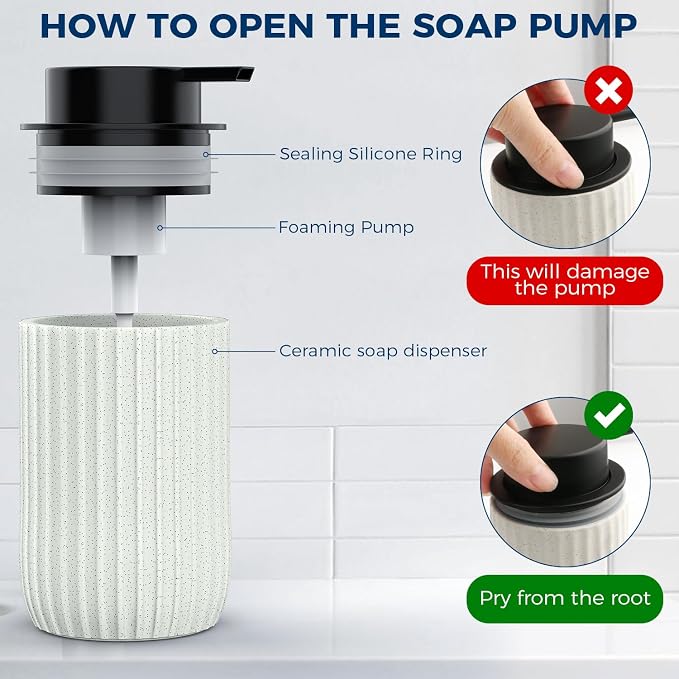 HOW TO OPEN THE SOAP PUMP

Sealing Silicone Ring

Foaming Pump

Ceramic soap dispenser

This will damage the pump

Pry from the root