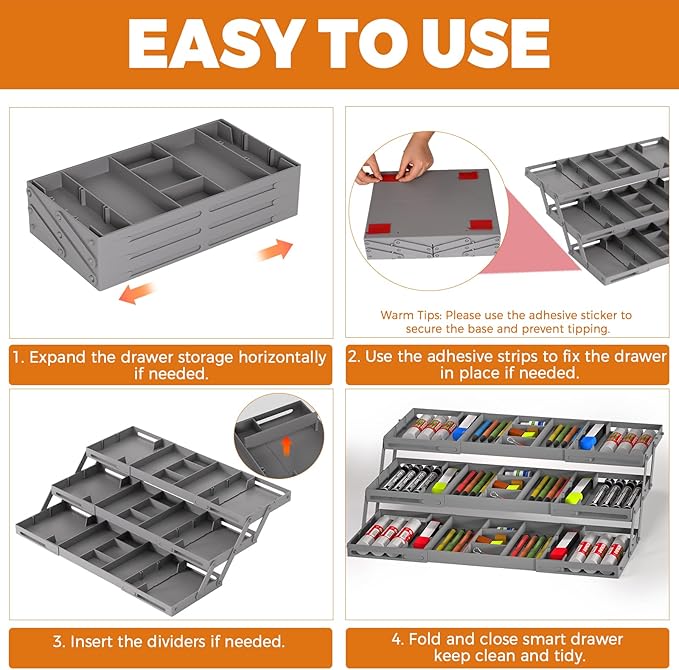 EASY TO USE

Warm Tips: Please use the adhesive sticker to secure the base and prevent tipping.

1. Expand the drawer storage horizontally if needed.

2. Use the adhesive strips to fix the drawer in place if needed.

3. Insert the dividers if needed.

4. Fold and close smart drawer keep clean and tidy.