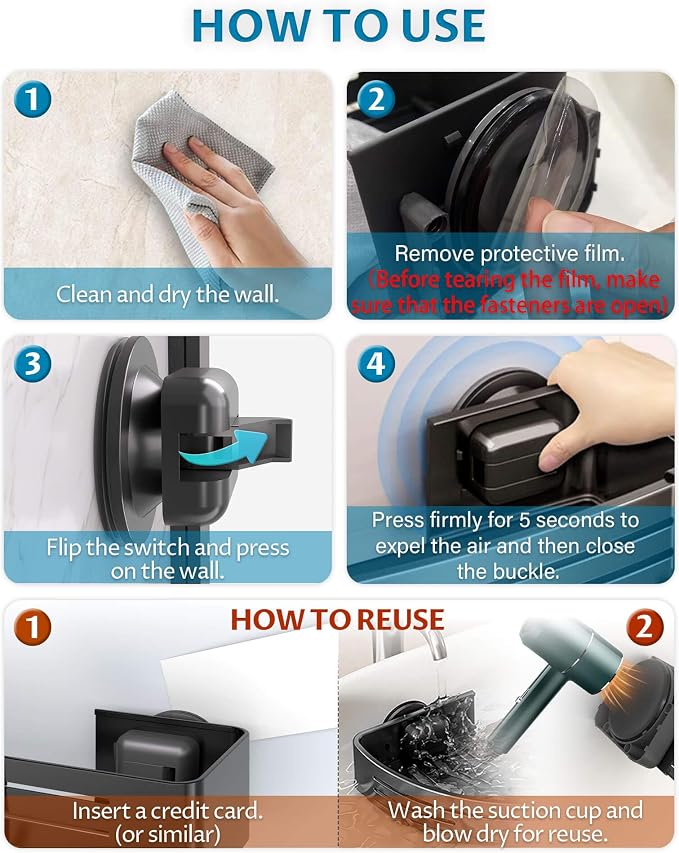 HOW TO USE

1

Clean and dry the wall.

2

Remove protective film.
(Before tearing the film, make sure that the fasteners are open)

3

Flip the switch and press on the wall.

4

Press firmly for 5 seconds to expel the air and then close the buckle.

HOW TO REUSE

1

Insert a credit card. (or similar)

2

Wash the suction cup and blow dry for reuse.