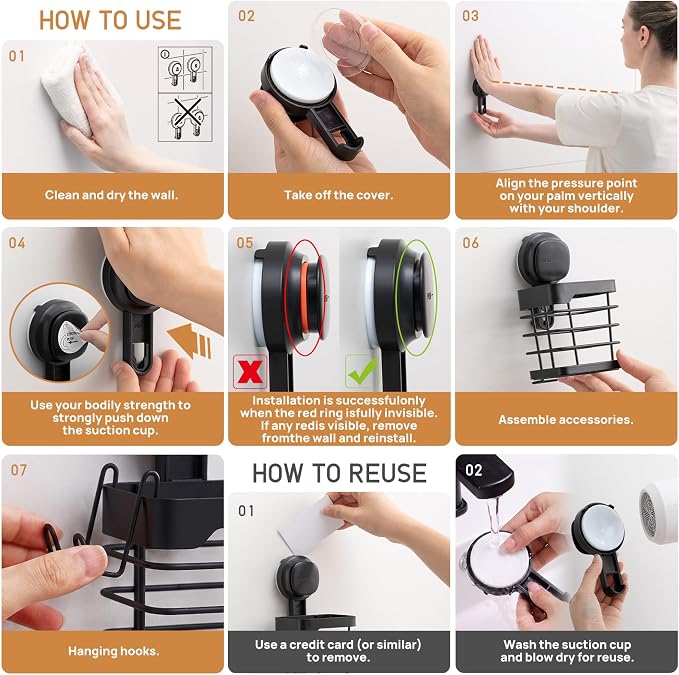 HOW TO USE

01

Clean and dry the wall.

02

Take off the cover.

03

Align the pressure point on your palm vertically with your shoulder.

04

Use your bodily strength to strongly push down the suction cup.

05

Installation is successfulonly when the red ring isfully invisible. If any redis visible, remove fromthe wall and reinstall.

06

Assemble accessories.

07

Hanging hooks.

HOW TO REUSE

01

Use a credit card (or similar) to remove.

02

Wash the suction cup and blow dry for reuse.