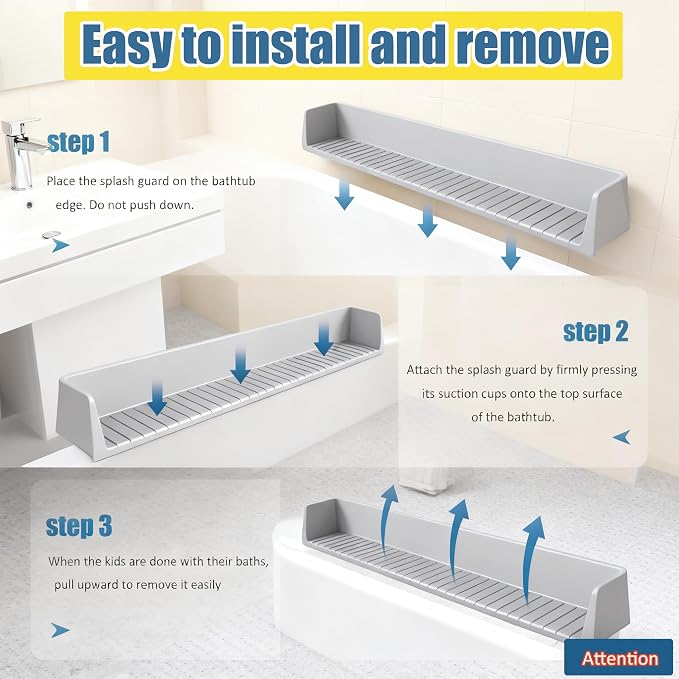 Easy to install and remove

step 1

Place the splash guard on the bathtub edge. Do not push down.

step 2

Attach the splash guard by firmly pressing its suction cups onto the top surface of the bathtub.

step 3

When the kids are done with their baths, pull upward to remove it easily

Attention